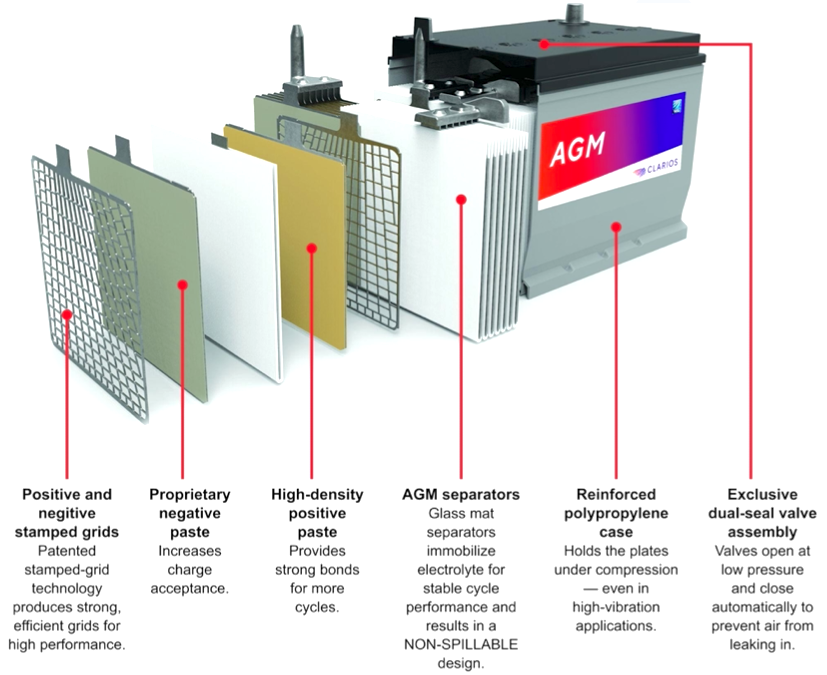 AGM

CLARIOS

Positive and negitive stamped grids
Patented stamped-grid technology produces strong, efficient grids for high performance.

Proprietary negative paste
Increases charge acceptance.

High-density positive paste
Provides strong bonds for more cycles.

AGM separators
Glass mat separators immobilize electrolyte for stable cycle performance and results in a NON-SPILLABLE design.

Reinforced polypropylene case
Holds the plates under compression — even in high-vibration applications.

Exclusive dual-seal valve assembly
Valves open at low pressure and close automatically to prevent air from leaking in.